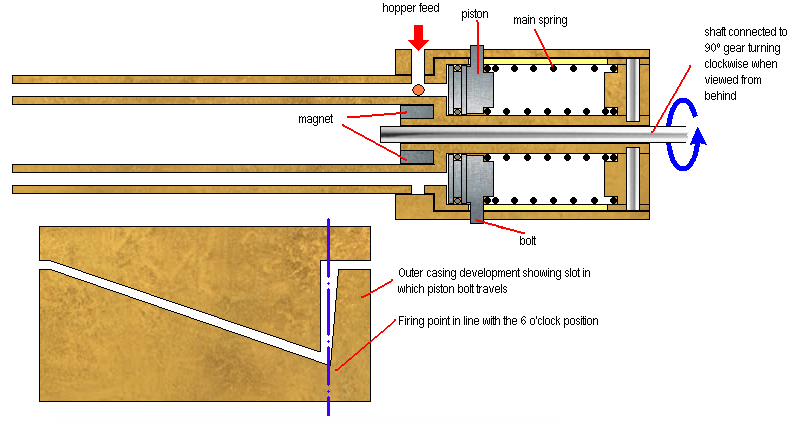 hopper feed

piston

main spring

shaft connected to 90º gear turning clockwise when viewed from behind

magnet

bolt

Outer casing development showing slot in which piston bolt travels

Firing point in line with the 6 o'clock position