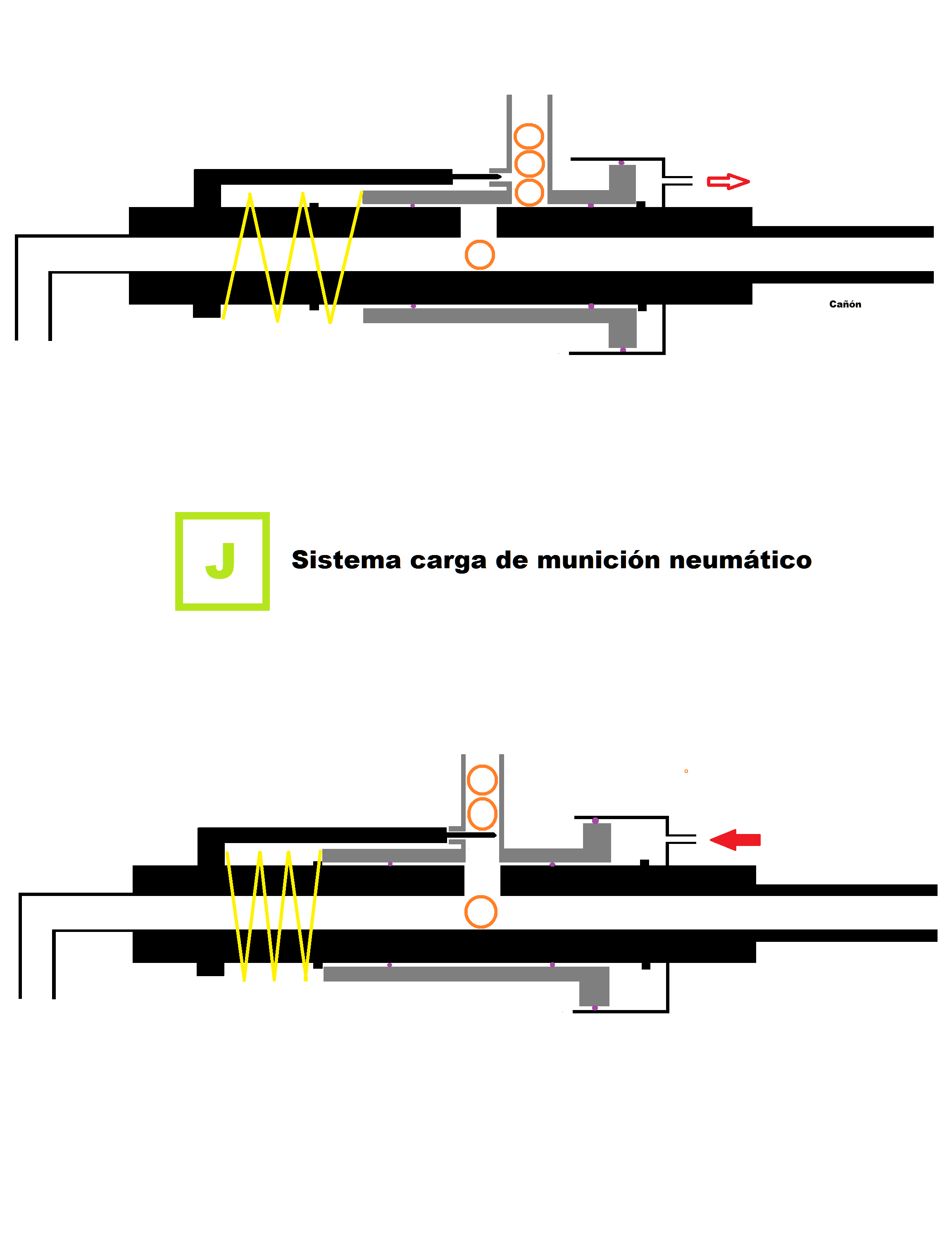 Cañón

J

Sistema carga de munición neumático