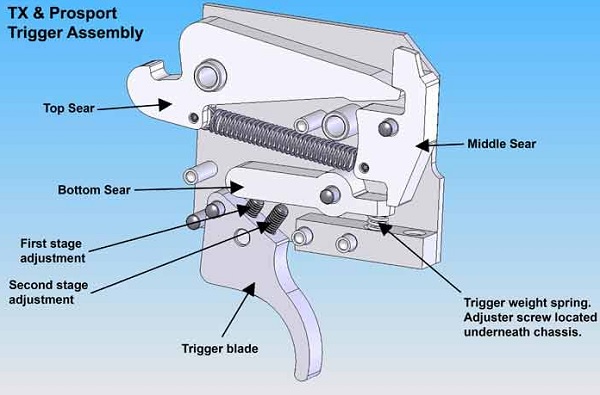 TX & Prosport Trigger Assembly

Top Sear

Middle Sear

Bottom Sear

First stage adjustment

Second stage adjustment

Trigger blade

Trigger weight spring. Adjuster screw located underneath chassis.