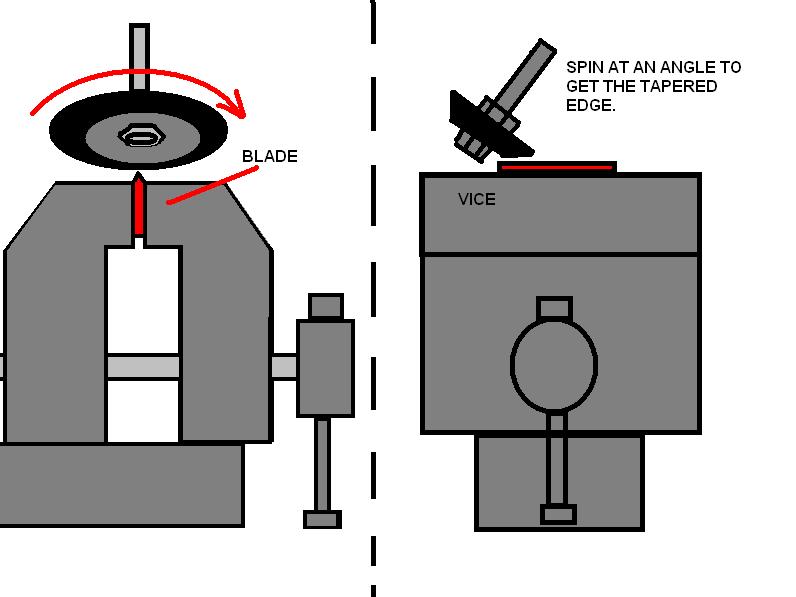 BLADE

SPIN AT AN ANGLE TO GET THE TAPERED EDGE.

VICE