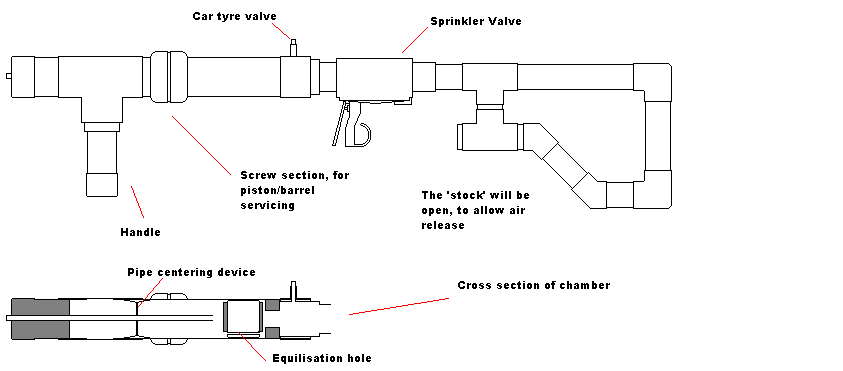 Car tyre valve

Sprinkler Valve

Screw section, for piston/barrel servicing

Handle

The 'stock' will be open, to allow air release

Pipe centering device

Cross section of chamber

Equilisation hole